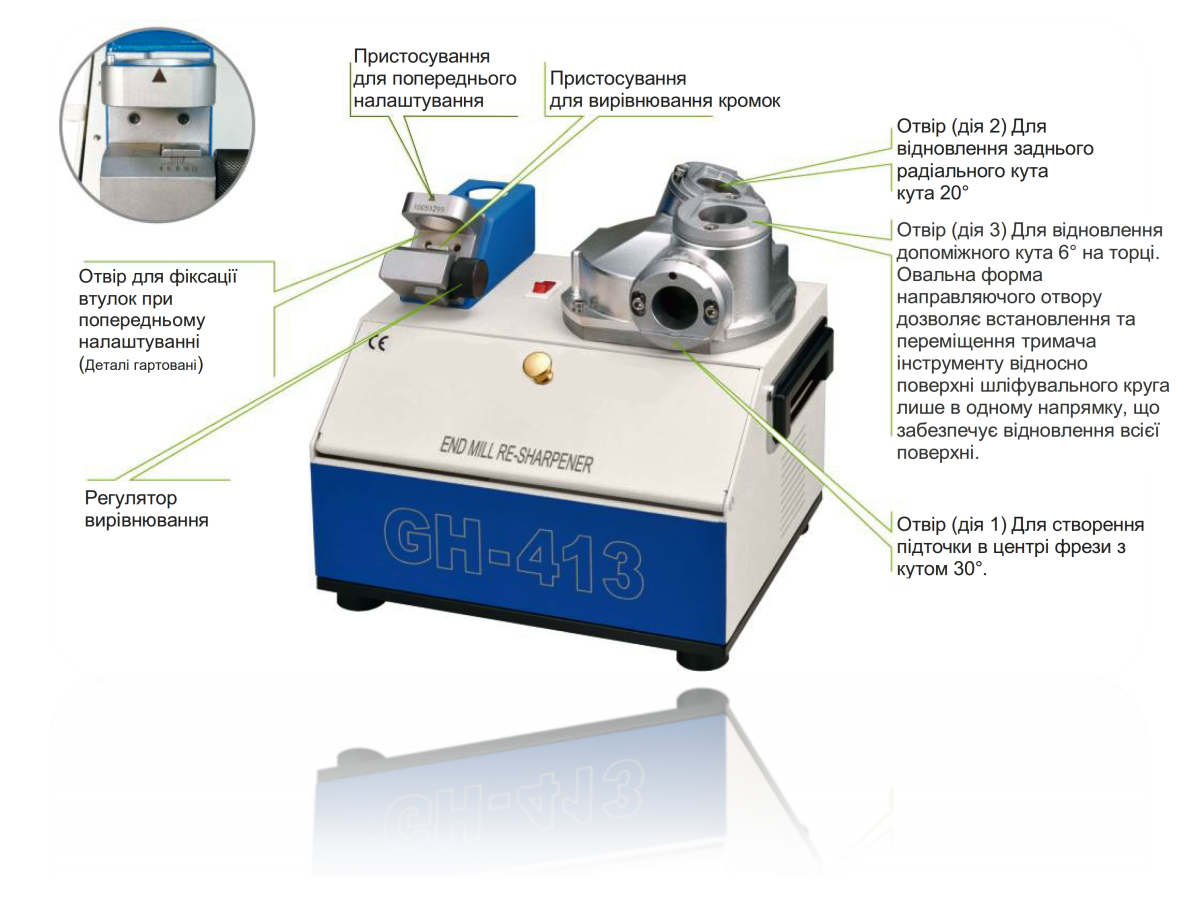 Пристосування для попереднього налаштування

Пристосування для вирівнювання кромок

Отвір (дія 2) Для відновлення заднього радіального кута кута 20°

Отвір (дія 3) Для відновлення допоміжного кута 6° на торці. Овальна форма направляючого отвору дозволяє встановлення та переміщення тримача інструменту відносно поверхні шліфувального круга лише в одному напрямку, що забезпечує відновлення всієї поверхні.

Отвір для фіксації втулок при попередньому налаштуванні (Деталі гартовані)

Регулятор вирівнювання

Отвір (дія 1) Для створення підточки в центрі фрези з кутом 30°.

CE

END MILL RE-SHARPENER

GH-413